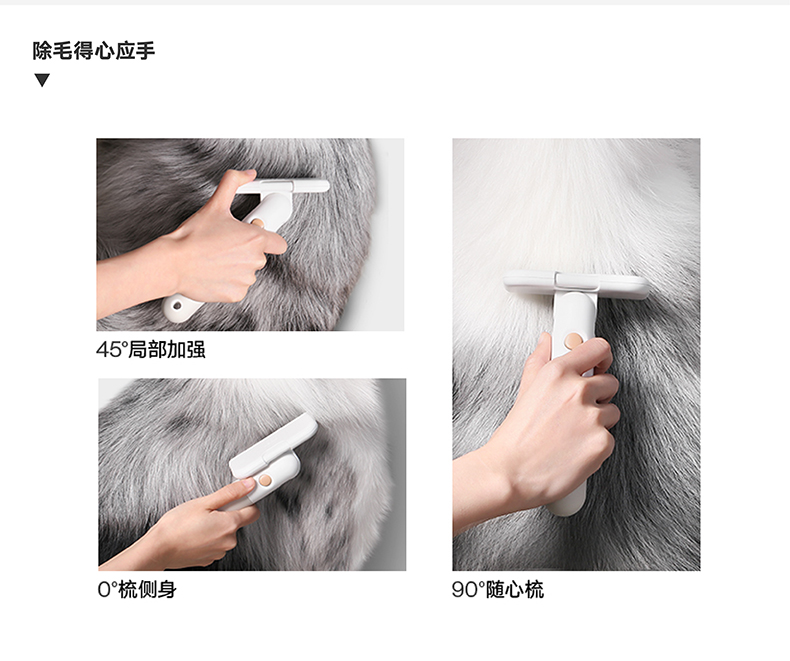 除毛得心应手
▼

45°局部加强

0°梳侧身

90°随心梳