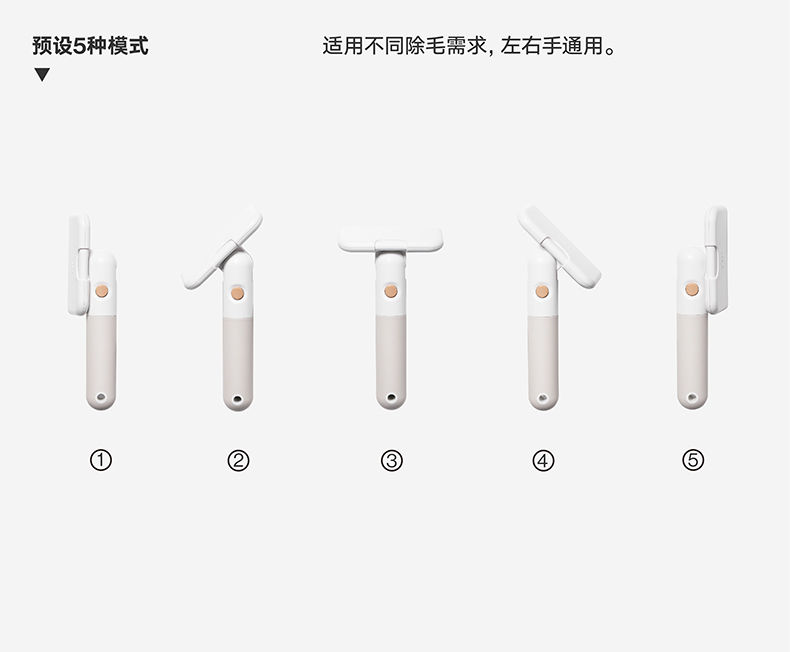 预设5种模式
▼

适用不同除毛需求, 左右手通用。

①

②

③

④

⑤