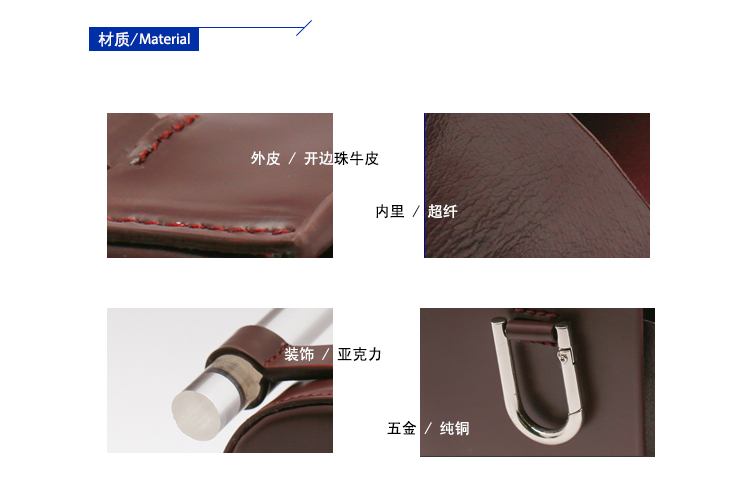 材质/Material

外皮 / 开边珠牛皮

内里 / 超纤

装饰 / 亚克力

五金 / 纯铜